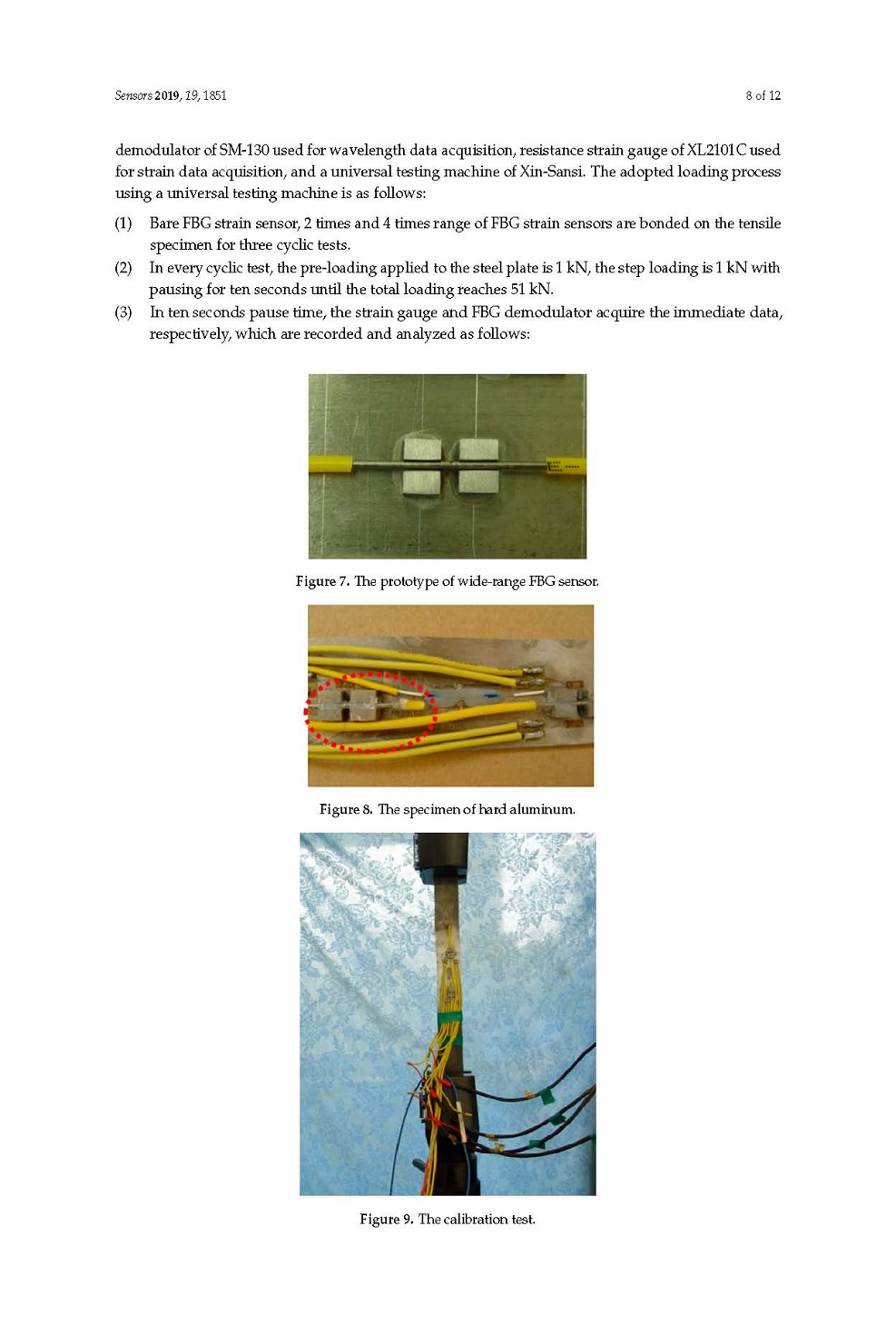 Sensors 2019, 19, 1851

8 of 12

demodulator of SM-130 used for wavelength data acquisition, resistance strain gauge of XL2101C used for strain data acquisition, and a universal testing machine of Xin-Sansi. The adopted loading process using a universal testing machine is as follows:

(1) Bare FBG strain sensor, 2 times and 4 times range of FBG strain sensors are bonded on the tensile specimen for three cyclic tests.
(2) In every cyclic test, the pre-loading applied to the steel plate is 1 kN, the step loading is 1 kN with pausing for ten seconds until the total loading reaches 51 kN.
(3) In ten seconds pause time, the strain gauge and FBG demodulator acquire the immediate data, respectively, which are recorded and analyzed as follows:

Figure 7. The prototype of wide-range FBG sensor.

Figure 8. The specimen of hard aluminum.

Figure 9. The calibration test.